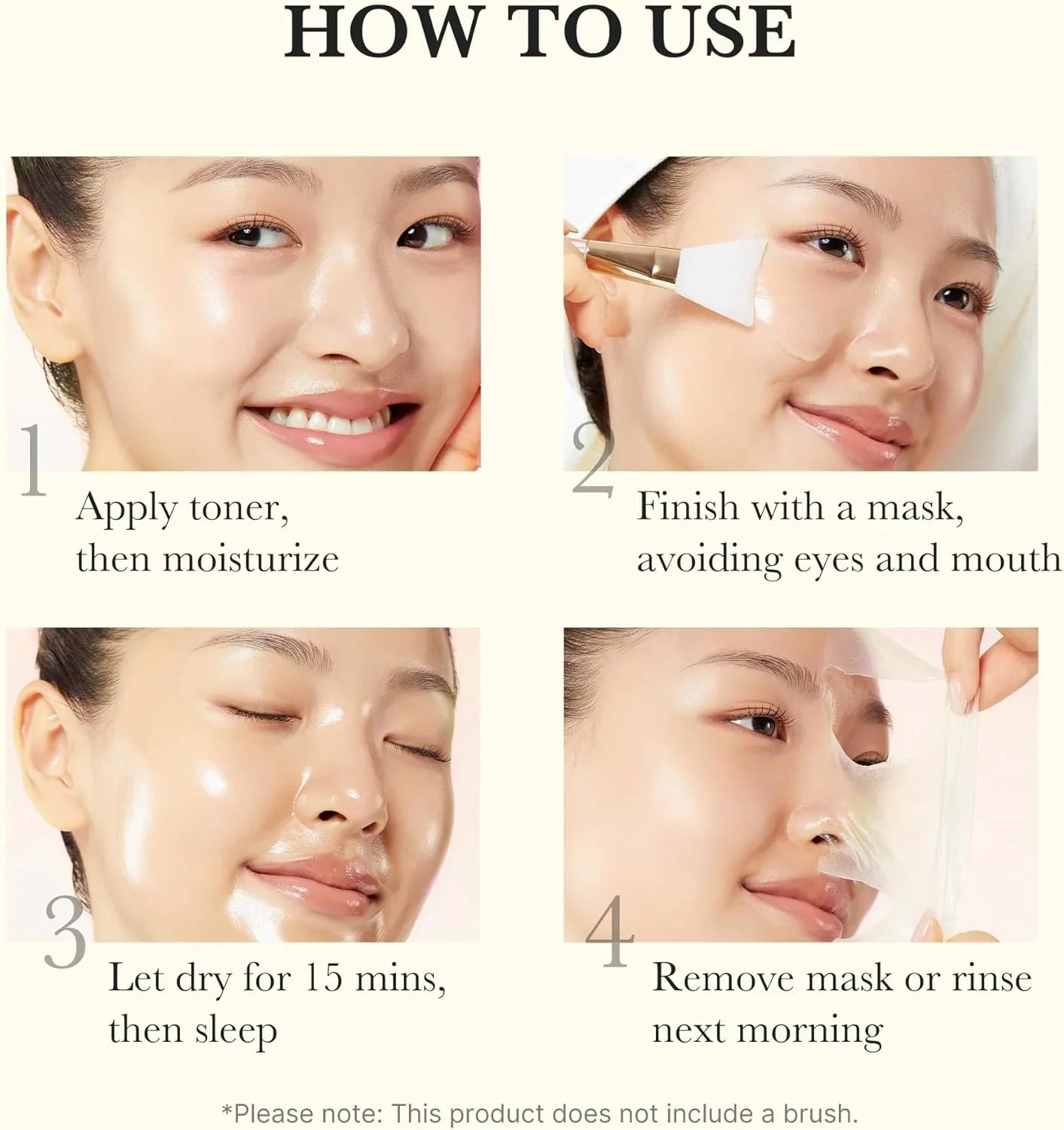 HOW TO USE

1
Apply toner, then moisturize

2
Finish with a mask, avoiding eyes and mouth

3
Let dry for 15 mins, then sleep

4
Remove mask or rinse next morning

*Please note: This product does not include a brush.